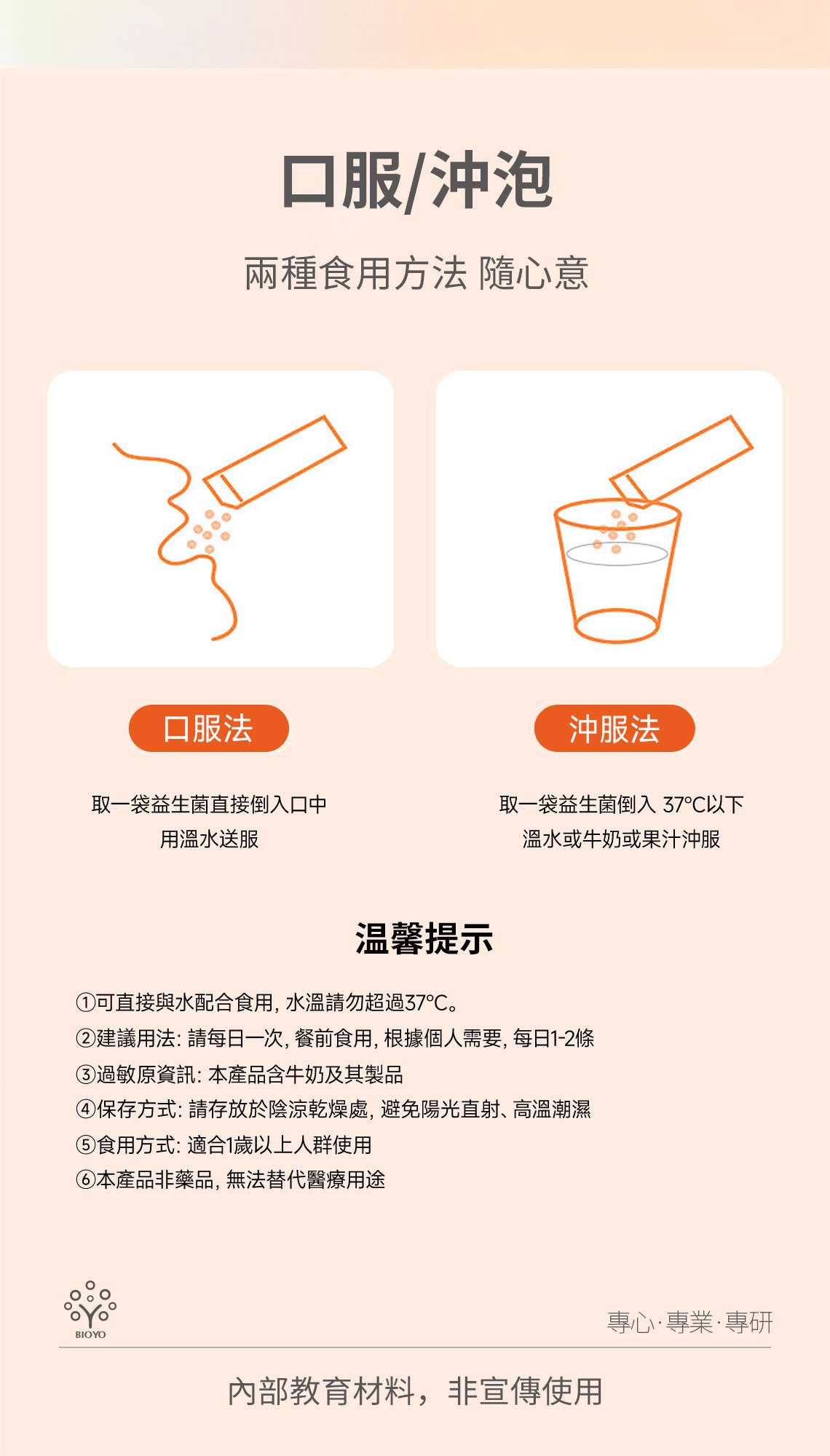 口服/沖泡

兩種食用方法 隨心意

口服法

取一袋益生菌直接倒入口中
用溫水送服

沖服法

取一袋益生菌倒入 37°C以下
溫水或牛奶或果汁沖服

温馨提示

①可直接與水配合食用, 水溫請勿超過37°C。
②建議用法: 請每日一次, 餐前食用, 根據個人需要, 每日1-2條
③過敏原資訊: 本產品含牛奶及其製品
④保存方式: 請存放於陰涼乾燥處, 避免陽光直射、高溫潮濕
⑤食用方式: 適合1歲以上人群使用
⑥本產品非藥品, 無法替代醫療用途

BIOYO

專心·專業·專研

內部教育材料，非宣傳使用