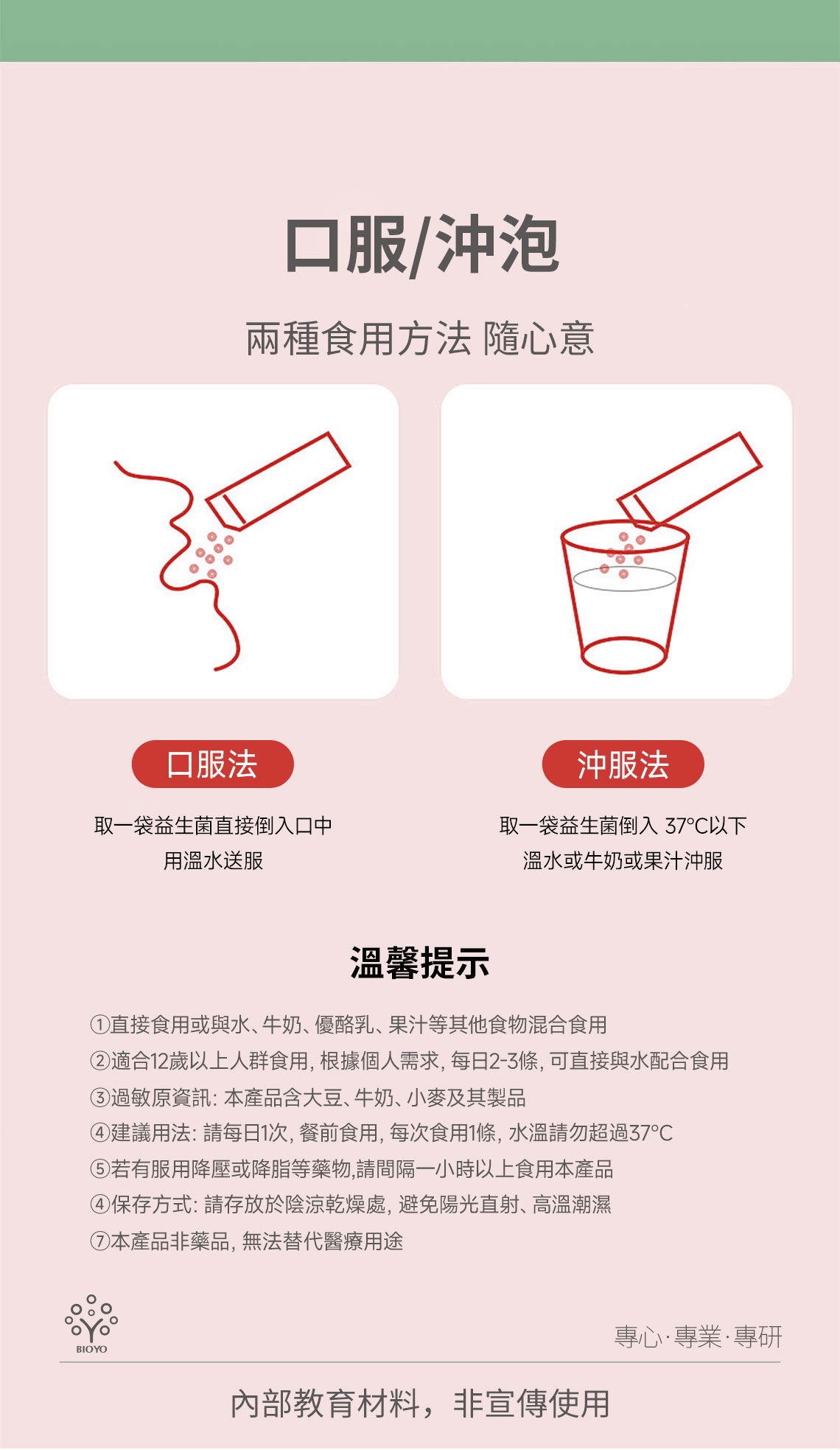 口服/沖泡

兩種食用方法 隨心意

口服法

取一袋益生菌直接倒入口中
用溫水送服

沖服法

取一袋益生菌倒入 37°C以下
溫水或牛奶或果汁沖服

溫馨提示

①直接食用或與水、牛奶、優酪乳、果汁等其他食物混合食用
②適合12歲以上人群食用, 根據個人需求, 每日2-3條, 可直接與水配合食用
③過敏原資訊: 本產品含大豆、牛奶、小麥及其製品
④建議用法: 請每日1次, 餐前食用, 每次食用1條, 水溫請勿超過37°C
⑤若有服用降壓或降脂等藥物,請間隔一小時以上食用本產品
④保存方式: 請存放於陰涼乾燥處, 避免陽光直射、高溫潮濕
⑦本產品非藥品, 無法替代醫療用途

BIOYO

專心·專業·專研

內部教育材料，非宣傳使用